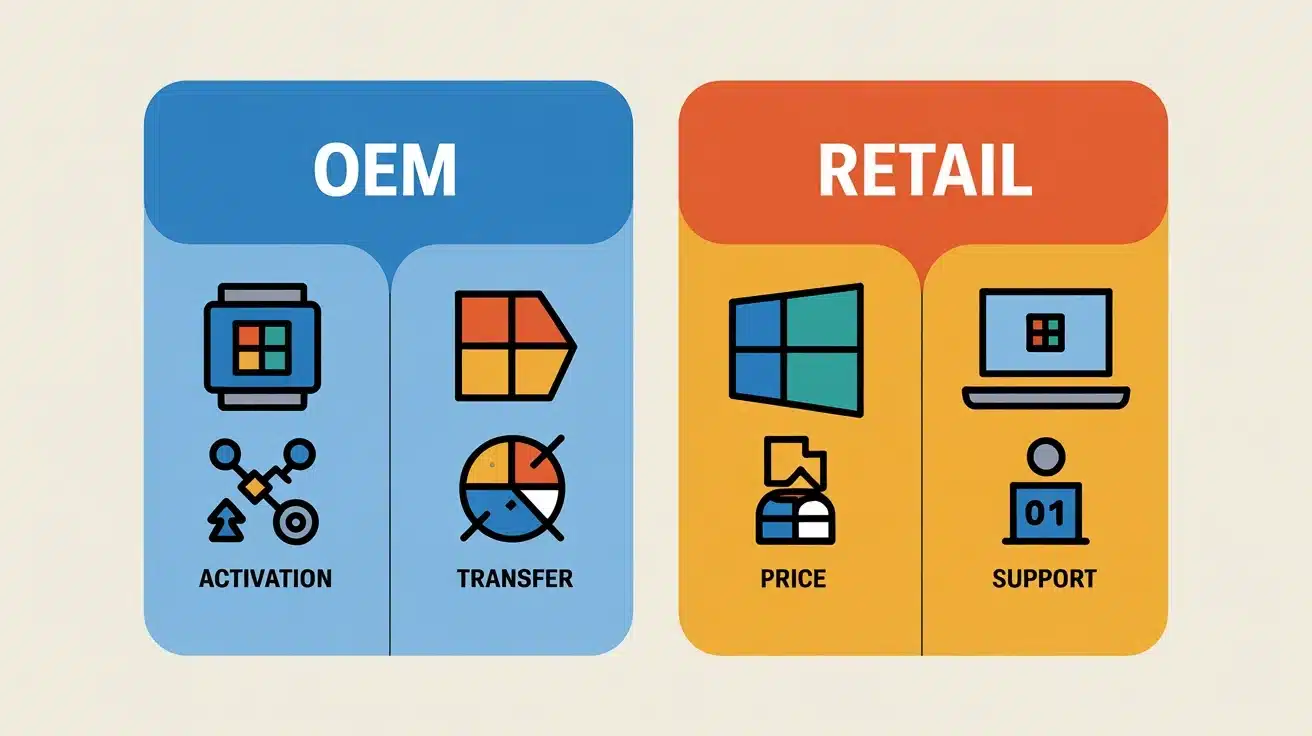 OEM

ACTIVATION

TRANSFER

RETAIL

PRICE

01

SUPPORT